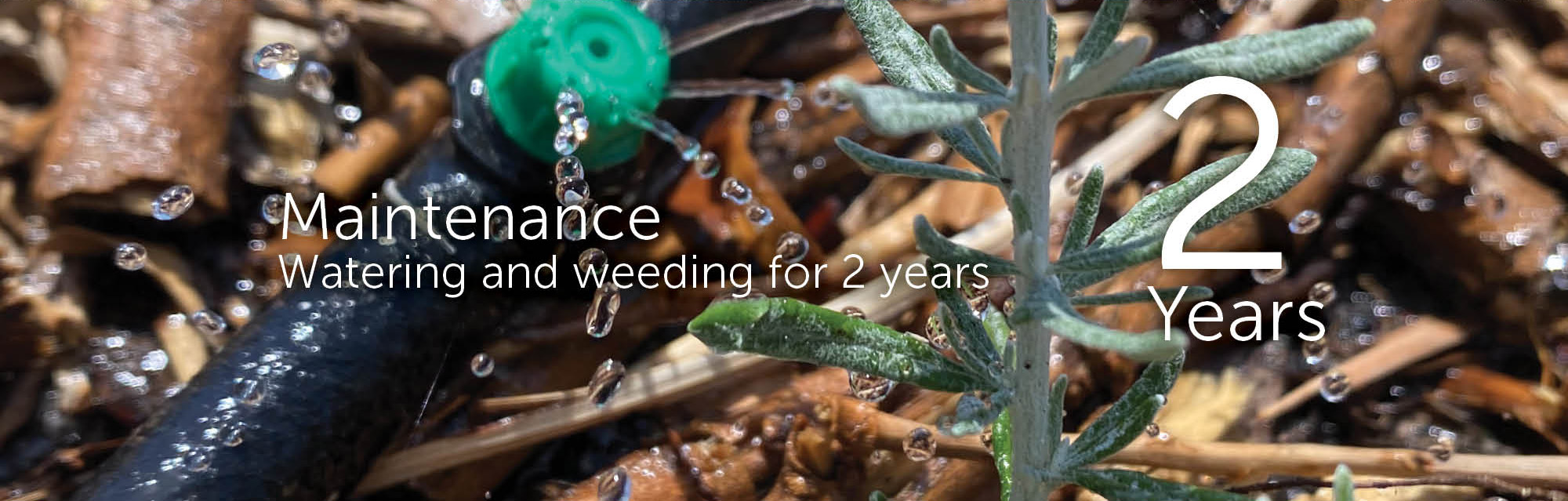 Maintenance
Watering and weeding for 2 years

2
Years