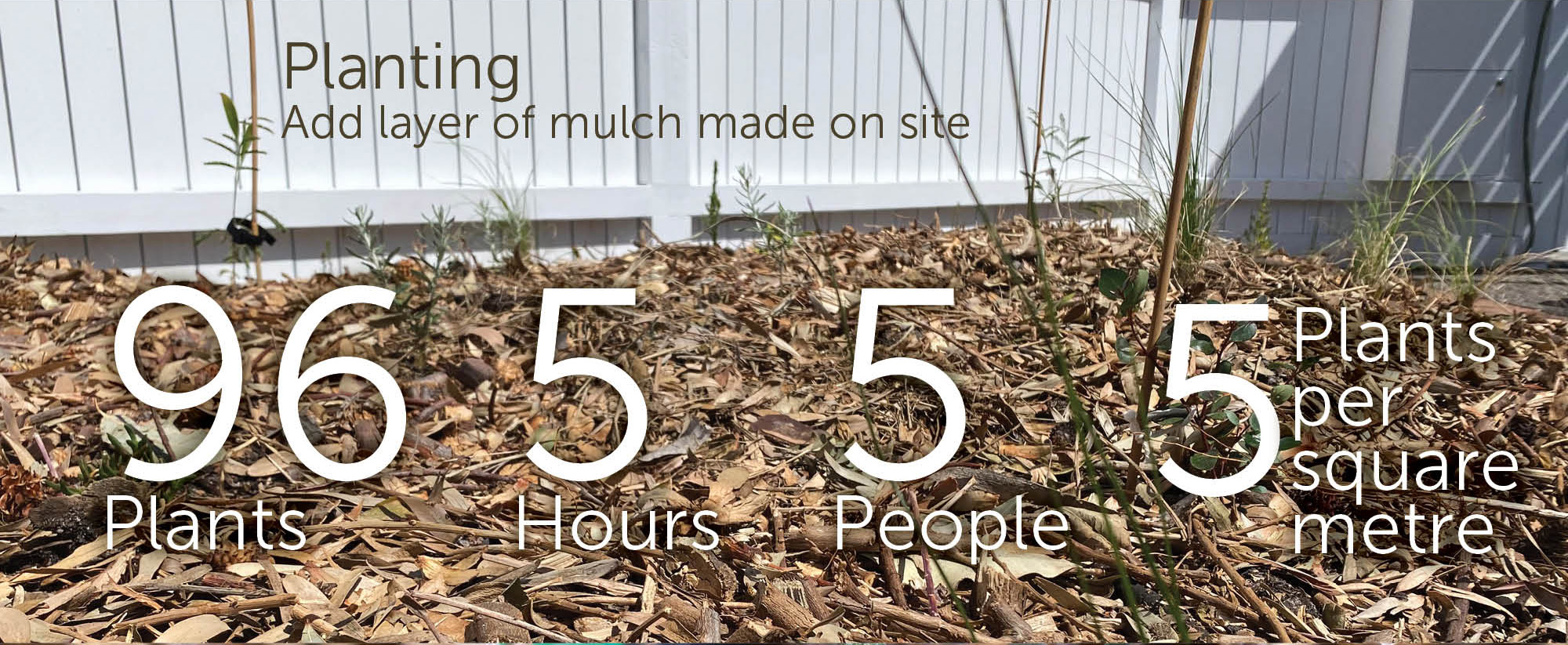 Planting
Add layer of mulch made on site

96
Plants

5
Hours

5
People

5
Plants per square metre