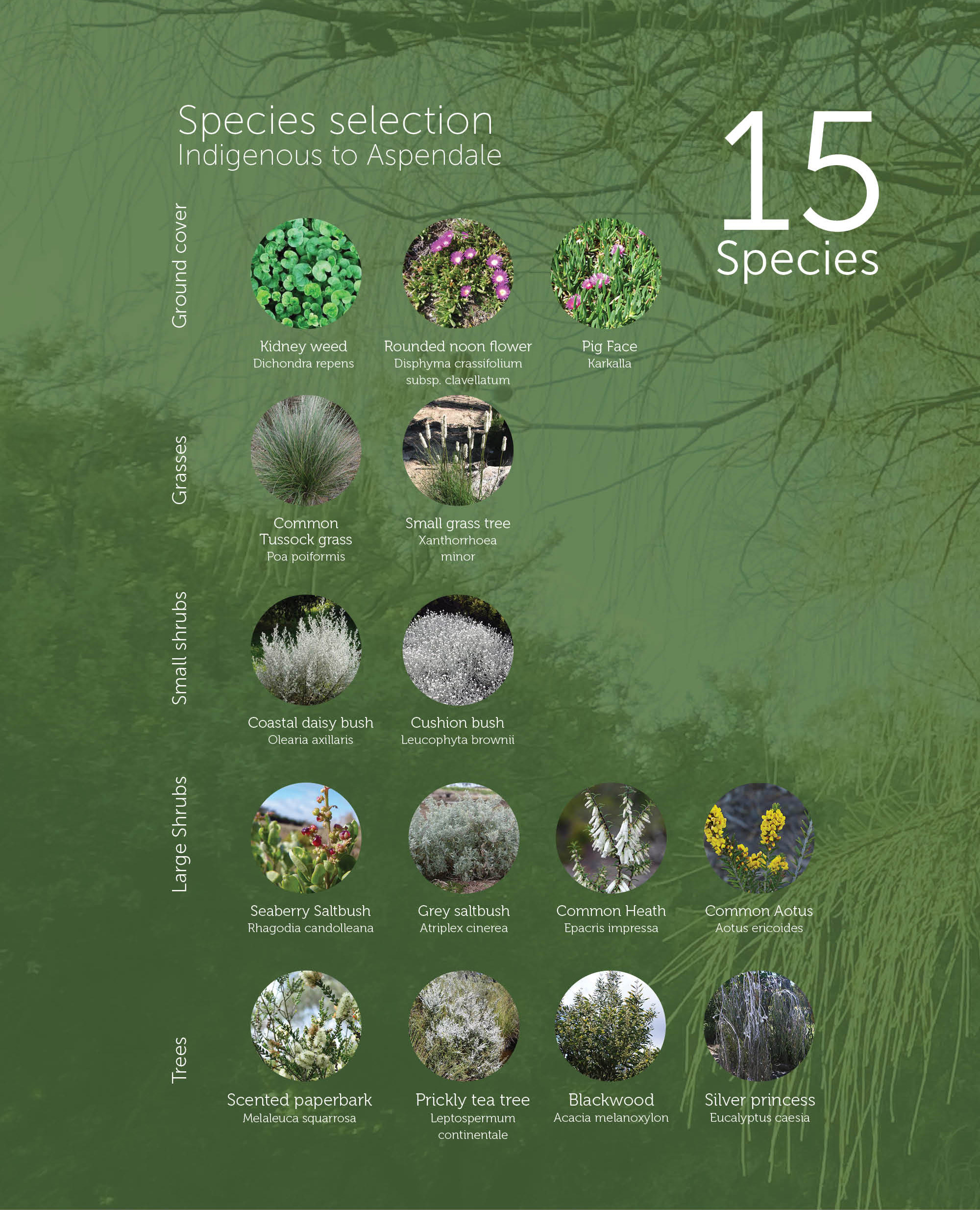 Species selection
Indigenous to Aspendale

15
Species

Ground cover

Kidney weed
Dichondra repens

Rounded noon flower
Disphyma crassifolium subsp. clavellatum

Pig Face
Karkalla

Grasses

Common Tussock grass
Poa poiformis

Small grass tree
Xanthorrhoea minor

Small shrubs

Coastal daisy bush
Olearia axillaris

Cushion bush
Leucophyta brownii

Large Shrubs

Seaberry Saltbush
Rhagodia candolleana

Grey saltbush
Atriplex cinerea

Common Heath
Epacris impressa

Common Aotus
Aotus ericoides

Trees

Scented paperbark
Melaleuca squarrosa

Prickly tea tree
Leptospermum continentale

Blackwood
Acacia melanoxylon

Silver princess
Eucalyptus caesia